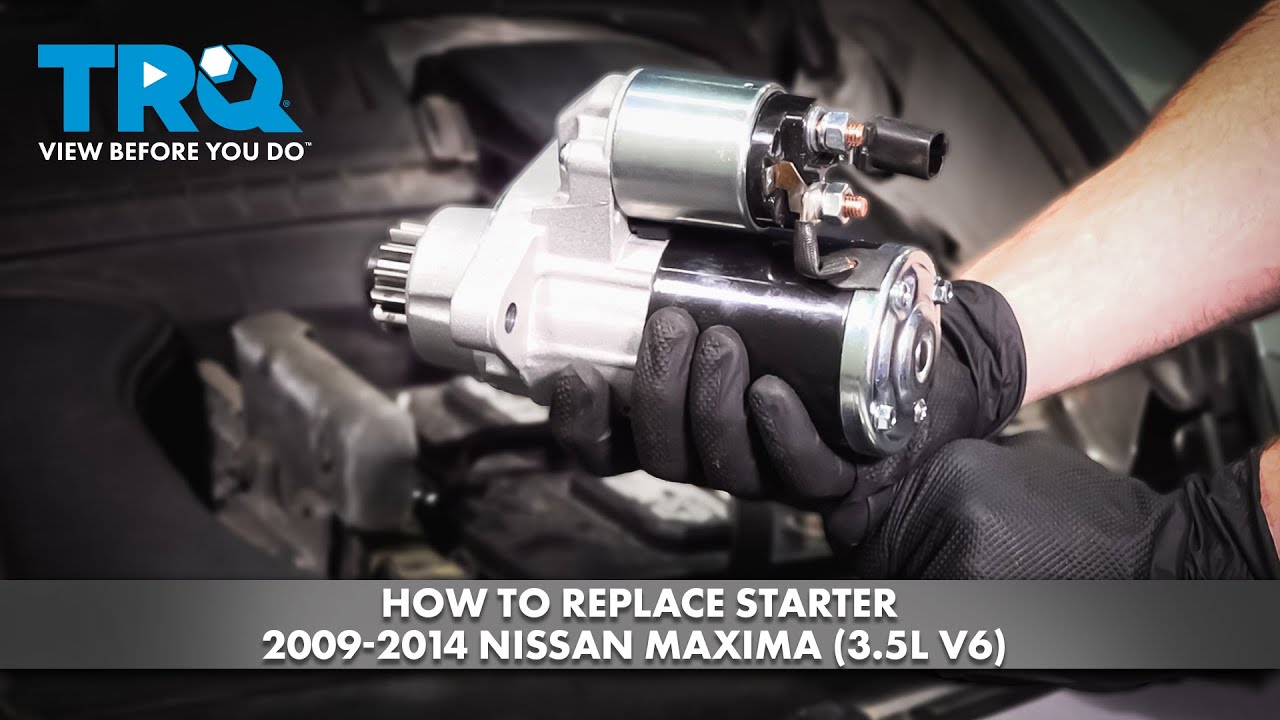 TRQ®
VIEW BEFORE YOU DO™

HOW TO REPLACE STARTER
2009-2014 NISSAN MAXIMA (3.5L V6)